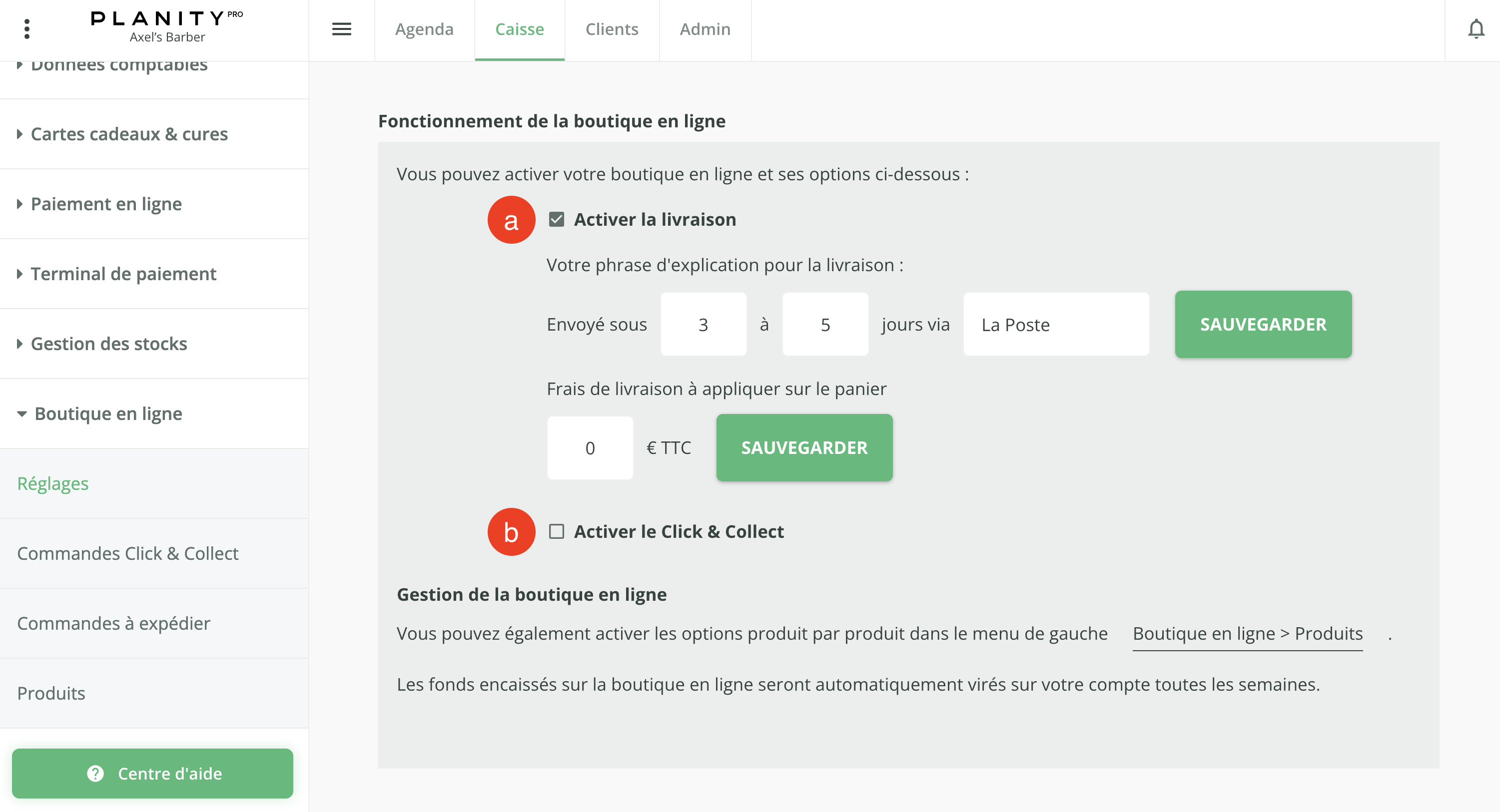 PLANITY PRO
Axel's Barber

Agenda
Caisse
Clients
Admin

Données comptables

Cartes cadeaux & cures

Paiement en ligne

Terminal de paiement

Gestion des stocks

Boutique en ligne

Réglages

Commandes Click & Collect

Commandes à expédier

Produits

Centre d'aide

Fonctionnement de la boutique en ligne

Vous pouvez activer votre boutique en ligne et ses options ci-dessous :

a

Activer la livraison

Votre phrase d'explication pour la livraison :

Envoyé sous 3 à 5 jours via La Poste SAUVEGARDER

Frais de livraison à appliquer sur le panier

0 € TTC SAUVEGARDER

b

Activer le Click & Collect

Gestion de la boutique en ligne

Vous pouvez également activer les options produit par produit dans le menu de gauche Boutique en ligne > Produits .

Les fonds encaissés sur la boutique en ligne seront automatiquement virés sur votre compte toutes les semaines.